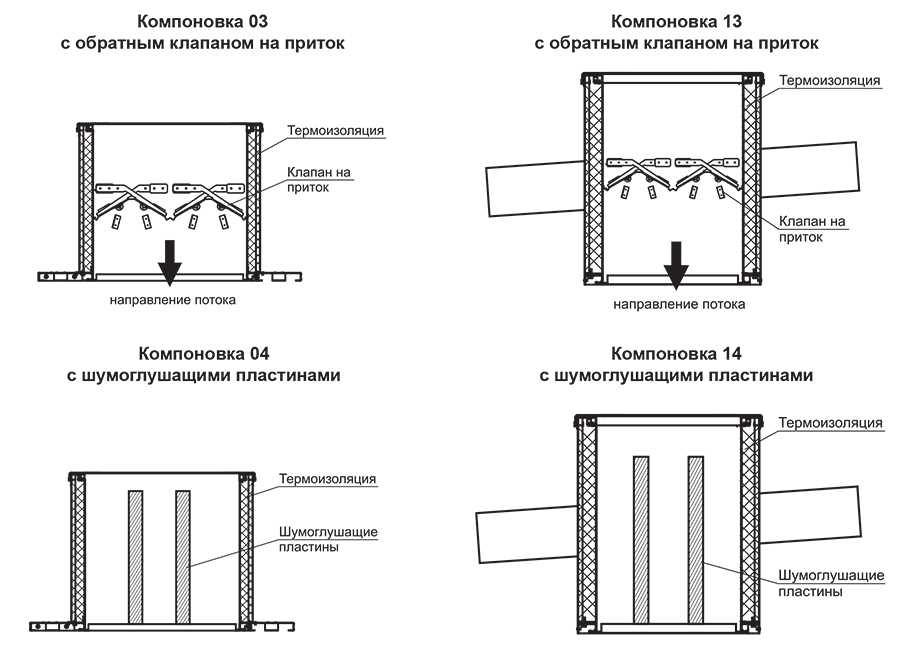 Компоновка 03
с обратным клапаном на приток

Термоизоляция

Клапан на приток

направление потока

Компоновка 13
с обратным клапаном на приток

Термоизоляция

Клапан на приток

направление потока

Компоновка 04
с шумоглушащими пластинами

Термоизоляция

Шумоглушащие пластины

Компоновка 14
с шумоглушащими пластинами

Термоизоляция

Шумоглушащие пластины