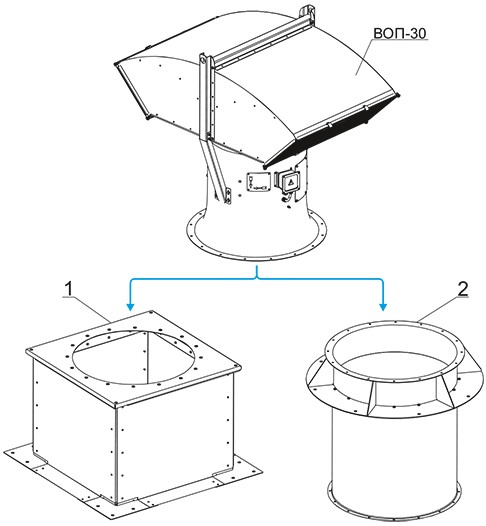 ВОП-30

1

2