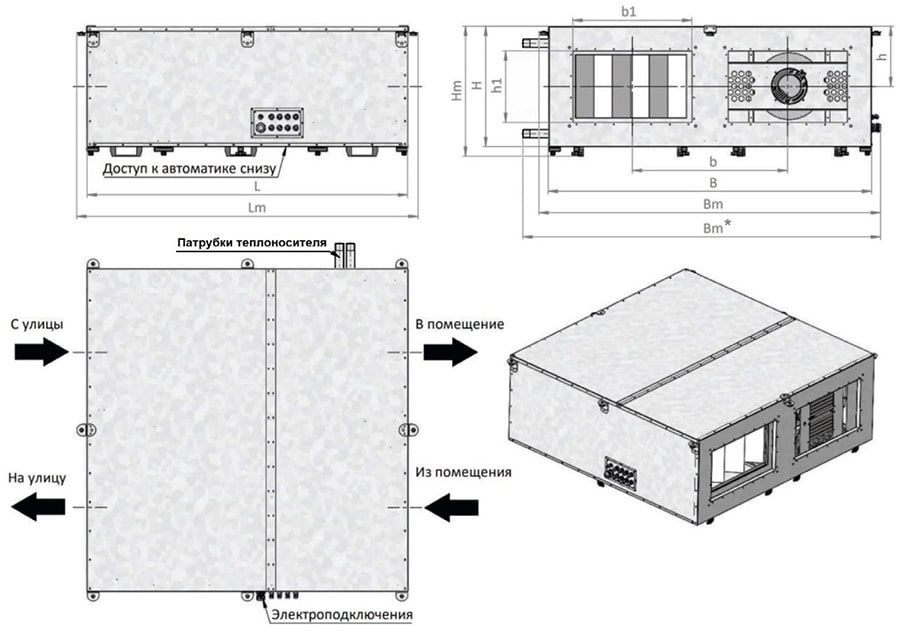 Доступ к автоматике снизу

L

Lm

b1

Hm

H

h1

h

b

B

Bm

Bm*

Патрубки теплоносителя

С улицы

В помещение

На улицу

Из помещения

Электроподключения